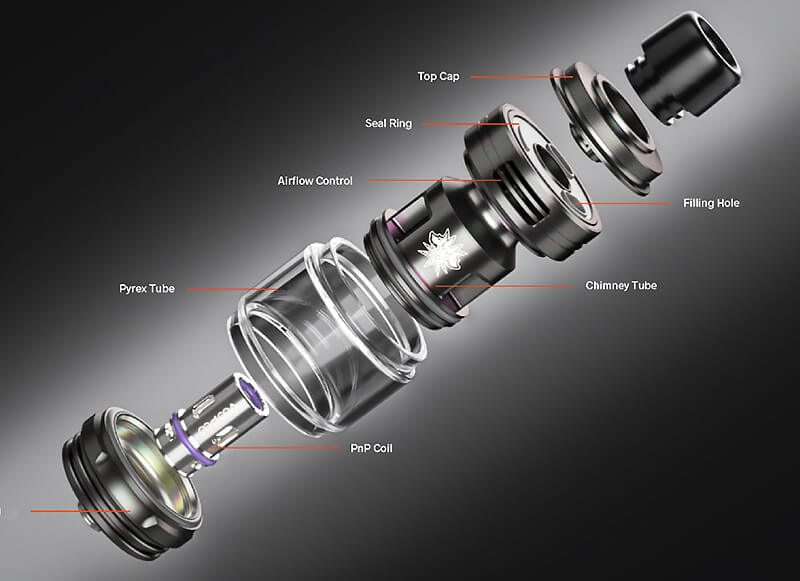 Top Cap

Seal Ring

Airflow Control

Filling Hole

Pyrex Tube

Chimney Tube

PnP Coil